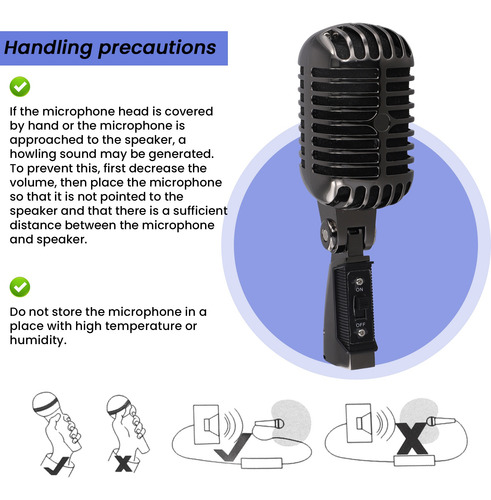 Handling precautions

If the microphone head is covered by hand or the microphone is approached to the speaker, a howling sound may be generated. To prevent this, first decrease the volume, then place the microphone so that it is not pointed to the speaker and that there is a sufficient distance between the microphone and speaker.

Do not store the microphone in a place with high temperature or humidity.

ON

OFF