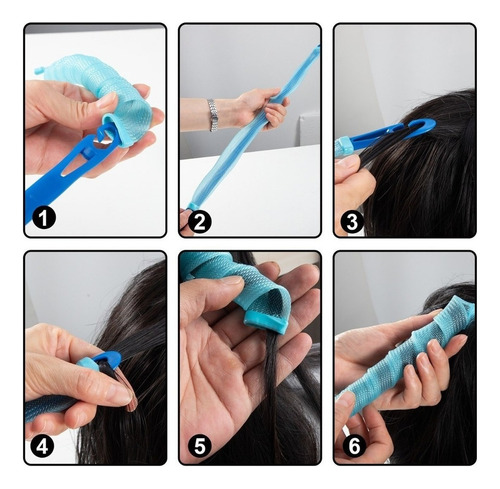 1
2
3
4
5
6