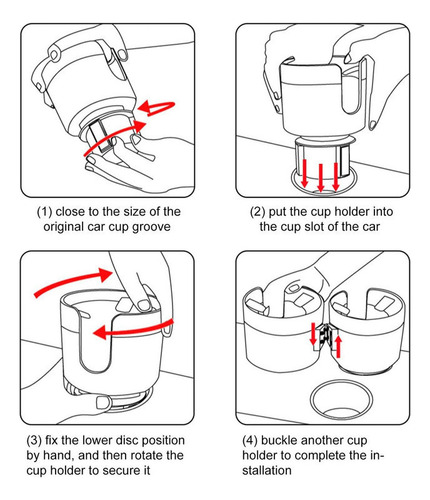 (1) close to the size of the original car cup groove

(2) put the cup holder into the cup slot of the car

(3) fix the lower disc position by hand, and then rotate the cup holder to secure it

(4) buckle another cup holder to complete the installation