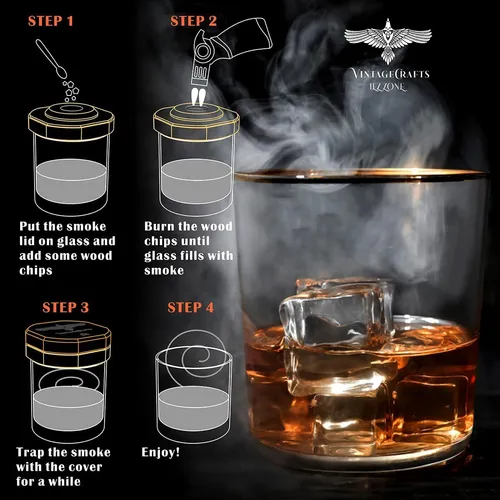 STEP 1

Put the smoke lid on glass and add some wood chips

STEP 2

Burn the wood chips until glass fills with smoke

VINTAGECRAFTS
IEZZONE

STEP 3

Trap the smoke with the cover for a while

STEP 4

Enjoy!