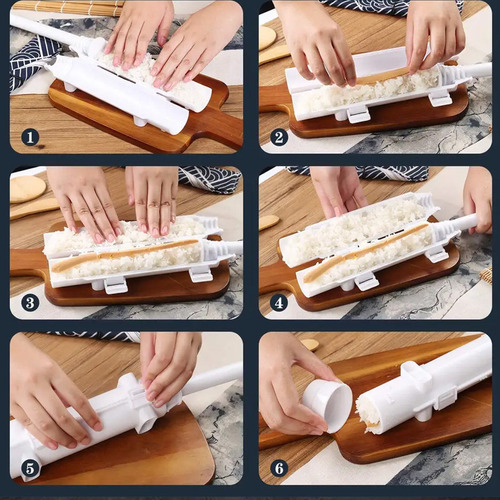 1
2
3
4
5
6