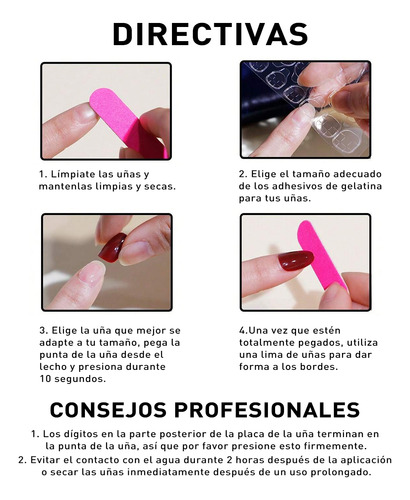 DIRECTIVAS

1. Límpiate las uñas y mantenlas limpias y secas.

2. Elige el tamaño adecuado de los adhesivos de gelatina para tus uñas.

3. Elige la uña que mejor se adapte a tu tamaño, pega la punta de la uña desde el lecho y presiona durante 10 segundos.

4.Una vez que estén totalmente pegados, utiliza una lima de uñas para dar forma a los bordes.

CONSEJOS PROFESIONALES

1. Los dígitos en la parte posterior de la placa de la uña terminan en la punta de la uña, así que por favor presione esto firmemente.
2. Evitar el contacto con el agua durante 2 horas después de la aplicación o secar las uñas inmediatamente después de un uso prolongado.