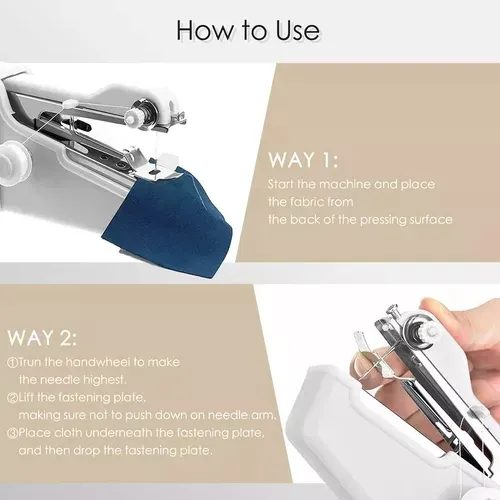 How to Use

WAY 1:

Start the machine and place the fabric from the back of the pressing surface

WAY 2:

①Trun the handwheel to make the needle highest.

②Lift the fastening plate, making sure not to push down on needle arm.

③Place cloth underneath the fastening plate, and then drop the fastening plate.