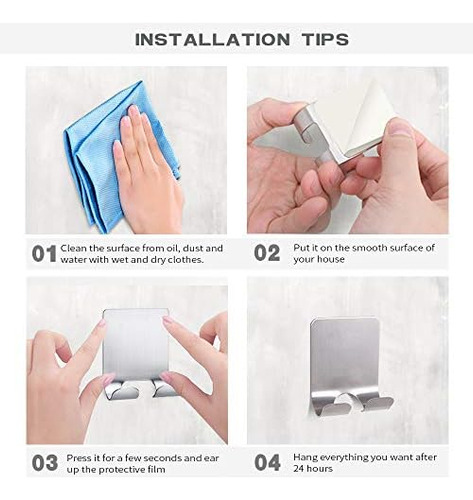 INSTALLATION TIPS

01 Clean the surface from oil, dust and water with wet and dry clothes.

02 Put it on the smooth surface of your house

03 Press it for a few seconds and ear up the protective film

04 Hang everything you want after 24 hours