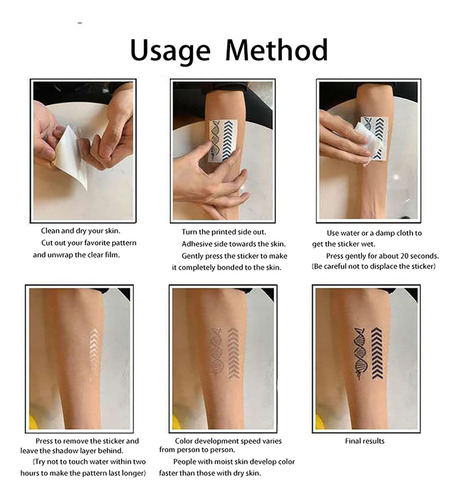 Usage Method

Clean and dry your skin.
Cut out your favorite pattern and unwrap the clear film.

Turn the printed side out.
Adhesive side towards the skin.
Gently press the sticker to make it completely bonded to the skin.

Use water or a damp cloth to get the sticker wet.
Press gently for about 20 seconds.
(Be careful not to displace the sticker)

Press to remove the sticker and leave the shadow layer behind.
(Try not to touch water within two hours to make the pattern last longer)

Color development speed varies from person to person.
People with moist skin develop color faster than those with dry skin.

Final results