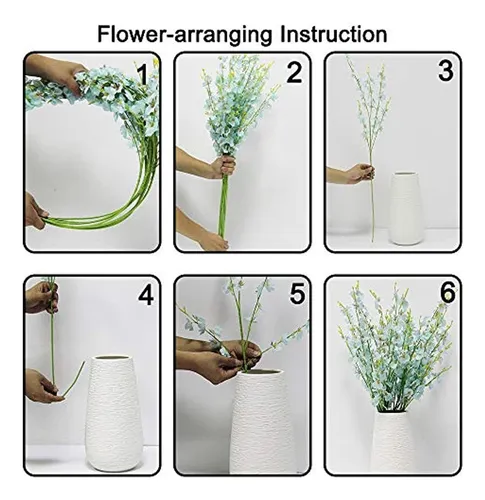 Flower-arranging Instruction

1

2

3

4

5

6