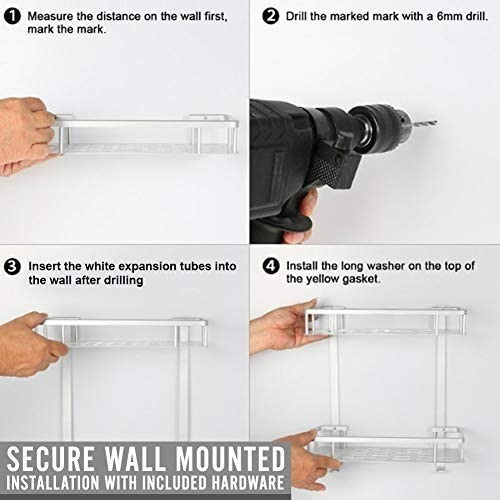 1 Measure the distance on the wall first, mark the mark.

2 Drill the marked mark with a 6mm drill.

3 Insert the white expansion tubes into the wall after drilling

4 Install the long washer on the top of the yellow gasket.

SECURE WALL MOUNTED
INSTALLATION WITH INCLUDED HARDWARE