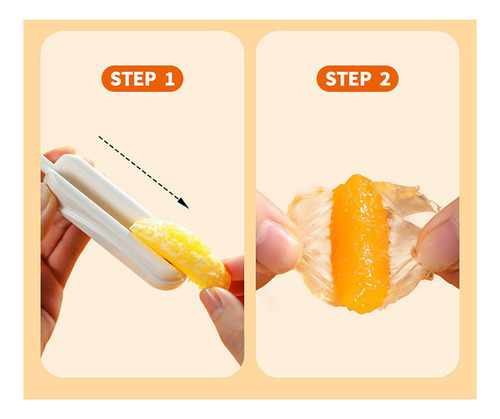 STEP 1

STEP 2