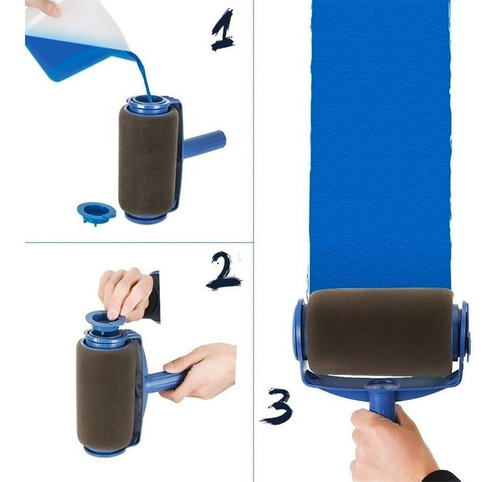 1

2

3