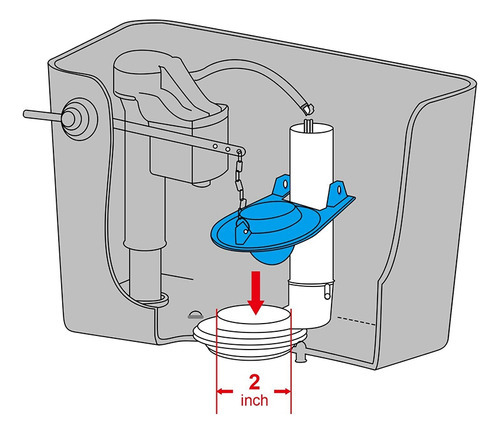 2
inch