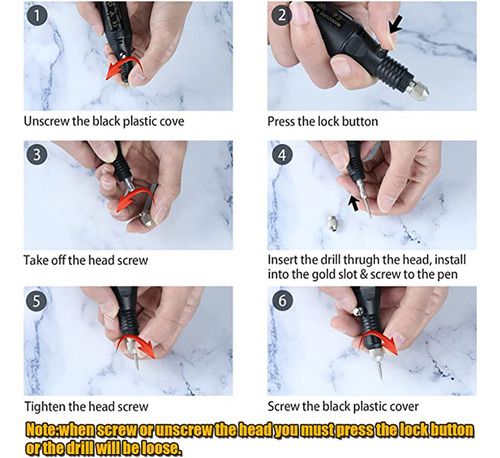 1
Unscrew the black plastic cove

2
Press the lock button

3
Take off the head screw

4
Insert the drill thrugh the head, install into the gold slot & screw to the pen

5
Tighten the head screw

6
Screw the black plastic cover

Note:when screw or unscrew the head you must press the lock button or the drill will be loose.