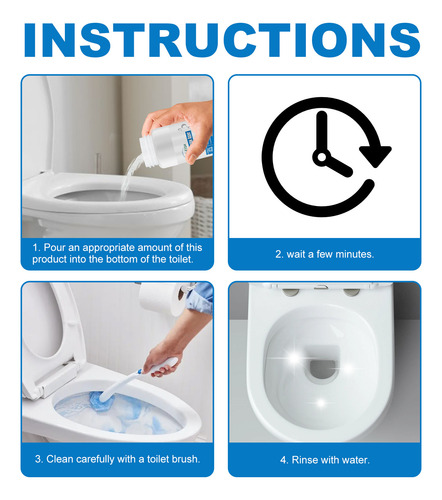 INSTRUCTIONS

1. Pour an appropriate amount of this product into the bottom of the toilet.

2. wait a few minutes.

3. Clean carefully with a toilet brush.

4. Rinse with water.