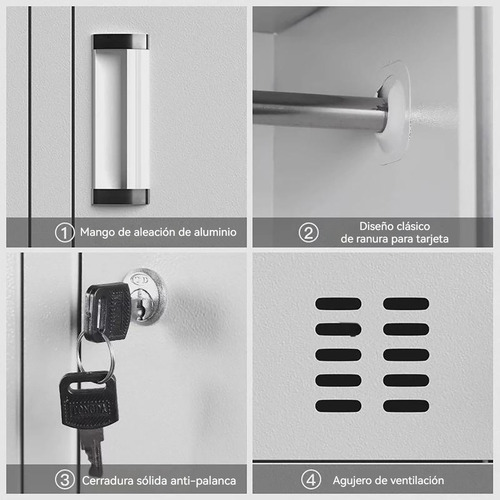 ① Mango de aleación de aluminio

② Diseño clásico de ranura para tarjeta

③ Cerradura sólida anti-palanca

④ Agujero de ventilación