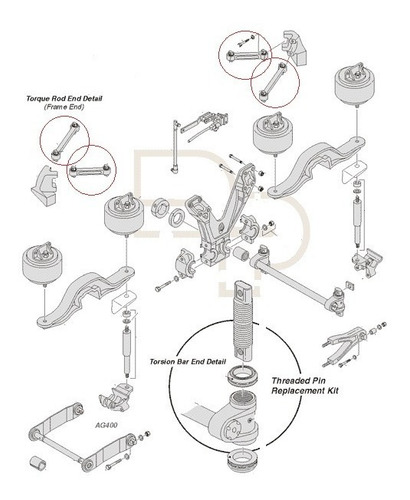 Torque Rod End Detail
(Frame End)

Torsion Bar End Detail

Threaded Pin
Replacement Kit

AG400