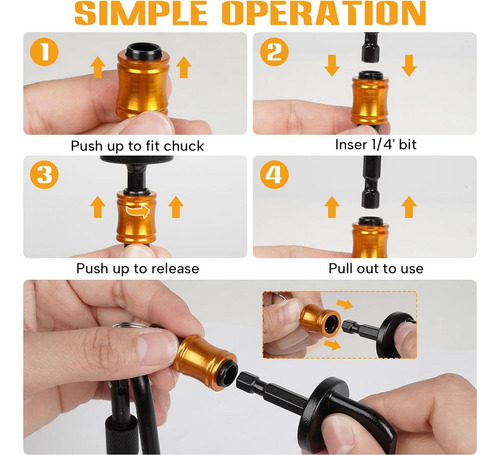 SIMPLE OPERATION

1

Push up to fit chuck

2

Inser 1/4' bit

3

Push up to release

4

Pull out to use