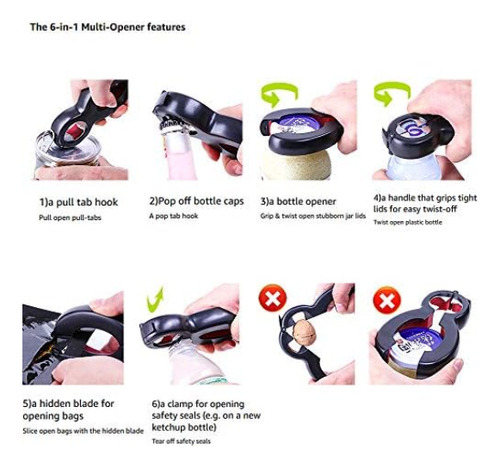 The 6-in-1 Multi-Opener features

1)a pull tab hook
Pull open pull-tabs

2)Pop off bottle caps
A pop tab hook

3)a bottle opener
Grip & twist open stubborn jar lids

4)a handle that grips tight lids for easy twist-off
Twist open plastic bottle

5)a hidden blade for opening bags
Slice open bags with the hidden blade

6)a clamp for opening safety seals (e.g. on a new ketchup bottle)
Tear off safety seals