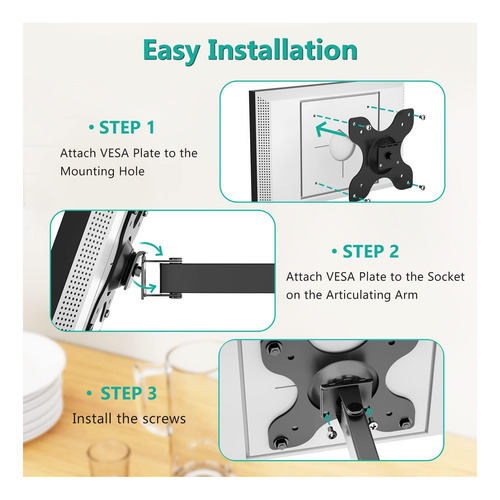 Easy Installation

• STEP 1
Attach VESA Plate to the Mounting Hole

• STEP 2
Attach VESA Plate to the Socket on the Articulating Arm

• STEP 3
Install the screws