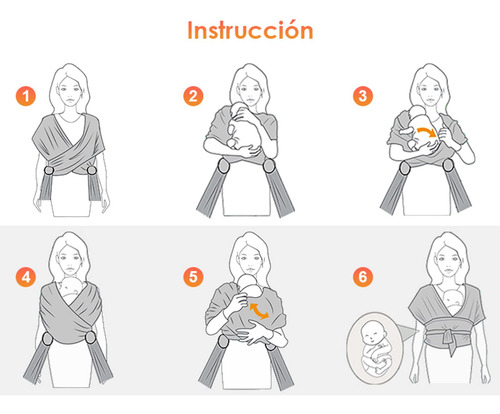 Instrucción

1

2

3

4

5

6