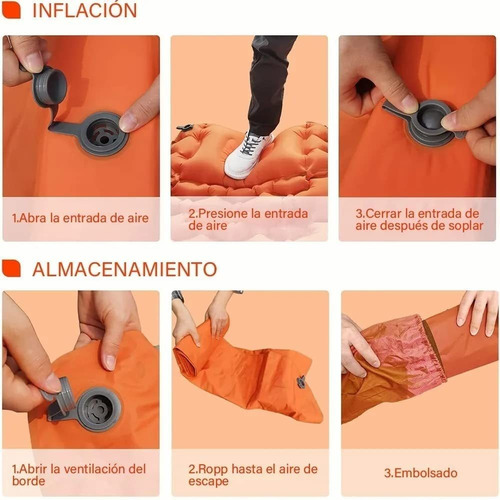 INFLACIÓN

1.Abra la entrada de aire

2.Presione la entrada de aire

3.Cerrar la entrada de aire después de soplar

ALMACENAMIENTO

1.Abrir la ventilación del borde

2.Ropp hasta el aire de escape

3.Embolsado