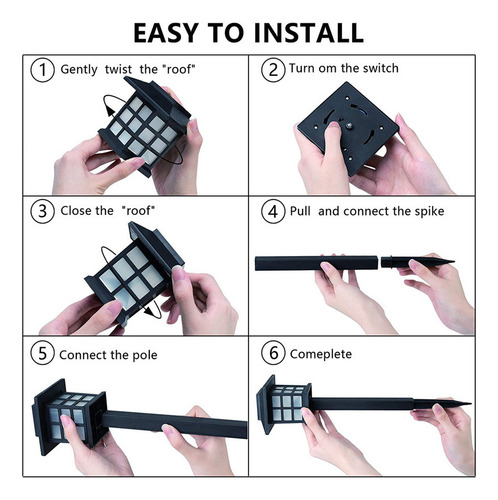 EASY TO INSTALL

1 Gently twist the "roof"

2 Turn om the switch

3 Close the "roof"

4 Pull and connect the spike

5 Connect the pole

6 Comeplete