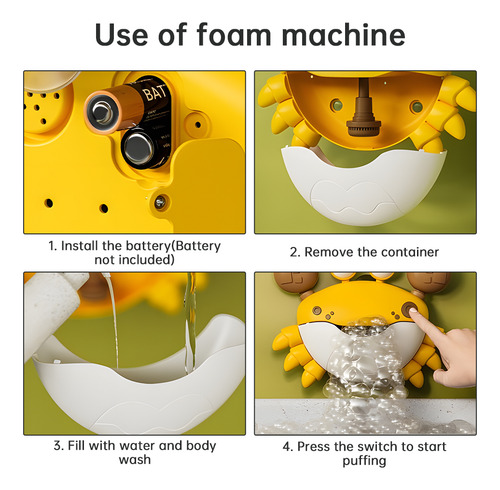 Use of foam machine

BAT

1. Install the battery(Battery not included)

2. Remove the container

3. Fill with water and body wash

4. Press the switch to start puffing