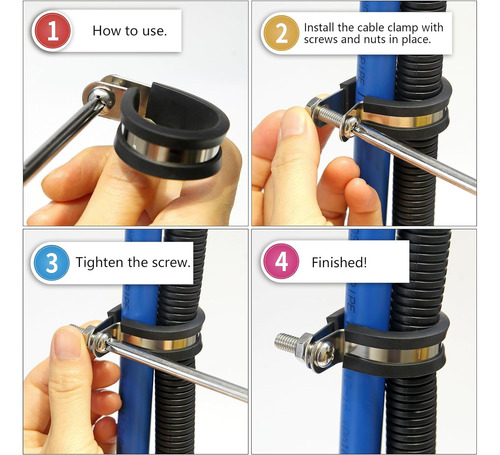 1 How to use.

2 Install the cable clamp with screws and nuts in place.

3 Tighten the screw.

4 Finished!