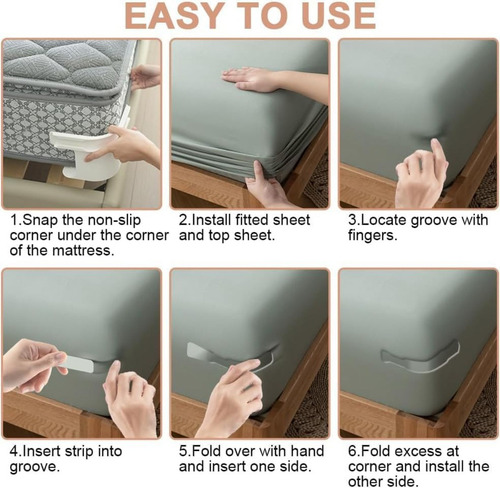 EASY TO USE

1.Snap the non-slip corner under the corner of the mattress.

2.Install fitted sheet and top sheet.

3.Locate groove with fingers.

4.Insert strip into groove.

5.Fold over with hand and insert one side.

6.Fold excess at corner and install the other side.