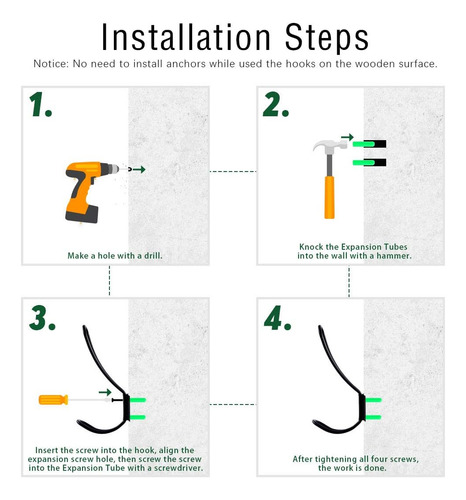 Installation Steps

Notice: No need to install anchors while used the hooks on the wooden surface.

1.

Make a hole with a drill.

2.

Knock the Expansion Tubes into the wall with a hammer.

3.

Insert the screw into the hook, align the expansion screw hole, then screw the screw into the Expansion Tube with a screwdriver.

4.

After tightening all four screws, the work is done.