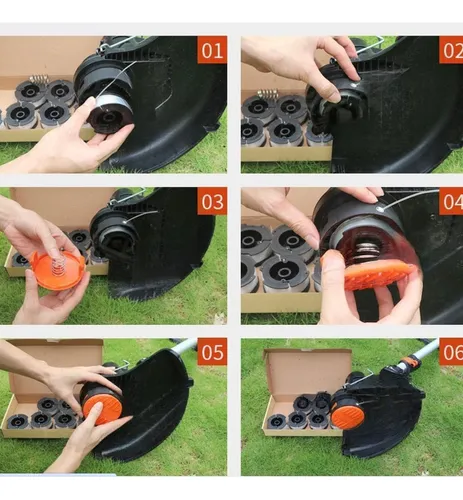 01

02

03

04

05

06