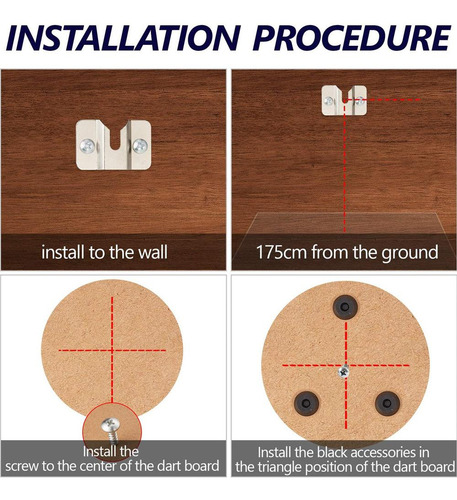 INSTALLATION PROCEDURE

install to the wall

175cm from the ground

Install the screw to the center of the dart board

Install the black accessories in the triangle position of the dart board