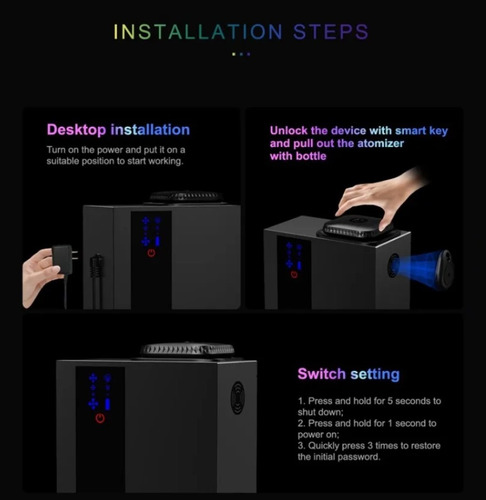 INSTALLATION STEPS

Desktop installation

Turn on the power and put it on a suitable position to start working.

Unlock the device with smart key and pull out the atomizer with bottle

Switch setting

1. Press and hold for 5 seconds to shut down;
2. Press and hold for 1 second to power on;
3. Quickly press 3 times to restore the initial password.