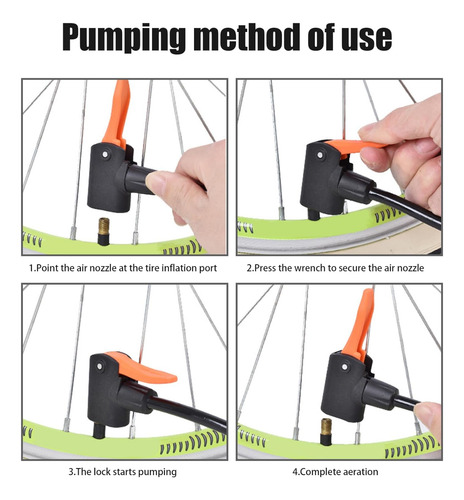 Pumping method of use

1.Point the air nozzle at the tire inflation port

2.Press the wrench to secure the air nozzle

3.The lock starts pumping

4.Complete aeration