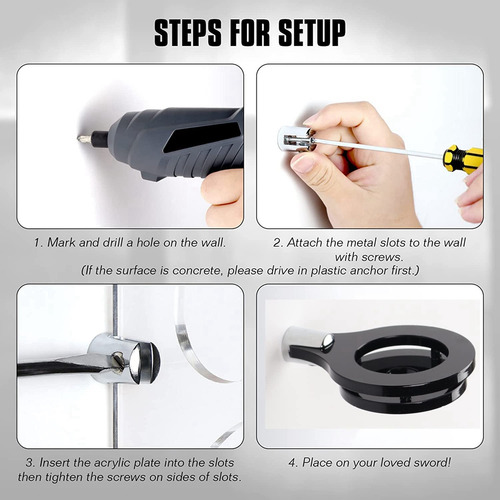 STEPS FOR SETUP

1. Mark and drill a hole on the wall.

2. Attach the metal slots to the wall with screws.

(If the surface is concrete, please drive in plastic anchor first.)

3. Insert the acrylic plate into the slots then tighten the screws on sides of slots.

4. Place on your loved sword!