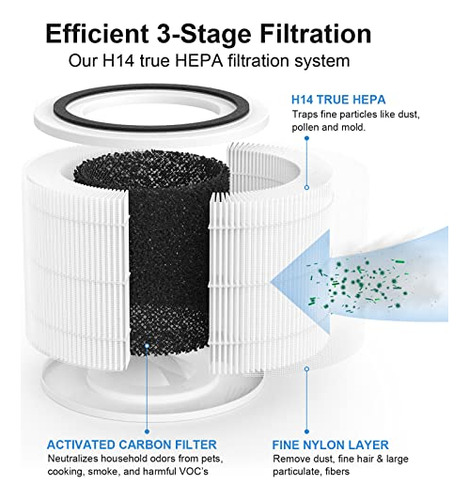 Efficient 3-Stage Filtration

Our H14 true HEPA filtration system

H14 TRUE HEPA
Traps fine particles like dust, pollen and mold.

ACTIVATED CARBON FILTER
Neutralizes household odors from pets, cooking, smoke, and harmful VOC's

FINE NYLON LAYER
Remove dust, fine hair & large particulate, fibers