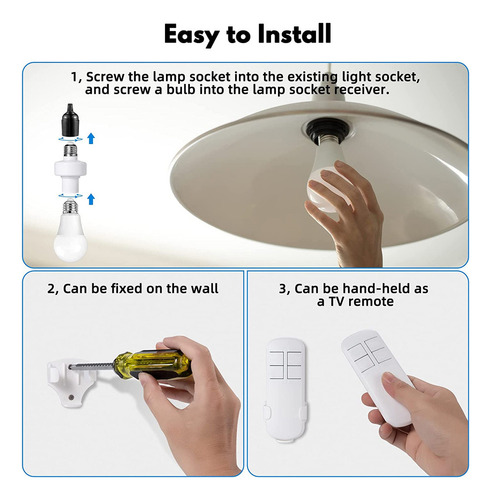 Easy to Install

1, Screw the lamp socket into the existing light socket, and screw a bulb into the lamp socket receiver.

2, Can be fixed on the wall

3, Can be hand-held as a TV remote