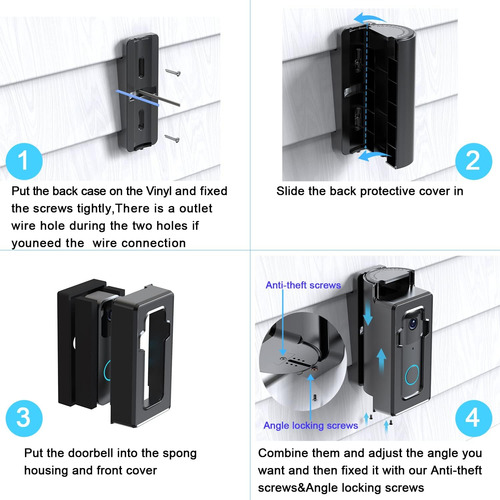 1

Put the back case on the Vinyl and fixed the screws tightly,There is a outlet wire hole during the two holes if youneed the wire connection

2

Slide the back protective cover in

3

Put the doorbell into the spong housing and front cover

Anti-theft screws

Angle locking screws

4

Combine them and adjust the angle you want and then fixed it with our Anti-theft screws&Angle locking screws