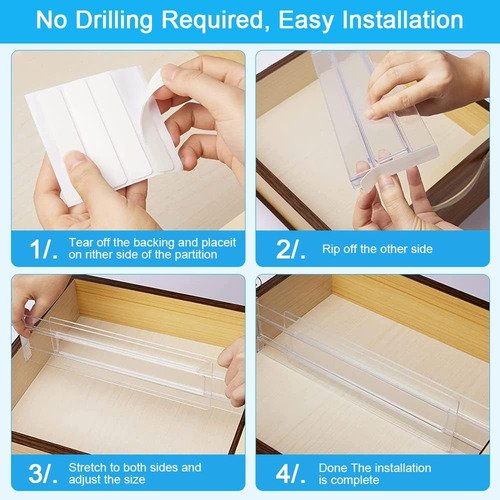 No Drilling Required, Easy Installation

1/. Tear off the backing and placeit on rither side of the partition

2/. Rip off the other side

3/. Stretch to both sides and adjust the size

4/. Done The installation is complete