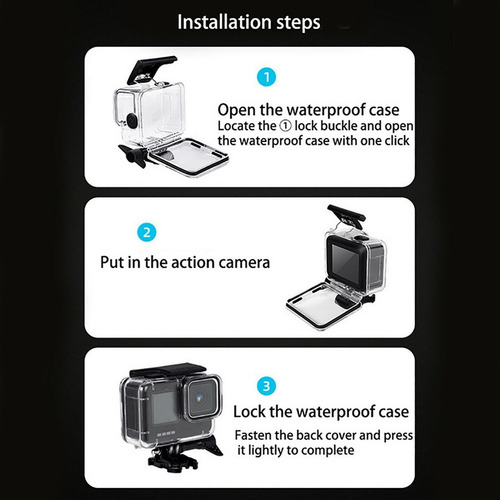 Installation steps

1

Open the waterproof case

Locate the ① lock buckle and open the waterproof case with one click

2

Put in the action camera

3

Lock the waterproof case

Fasten the back cover and press it lightly to complete