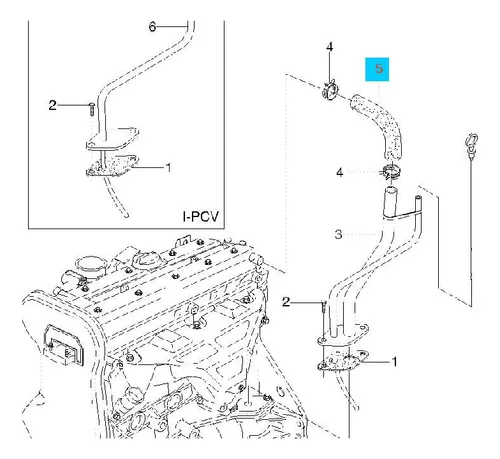 6
2
1
I-PCV
4
5
4
3
2
1