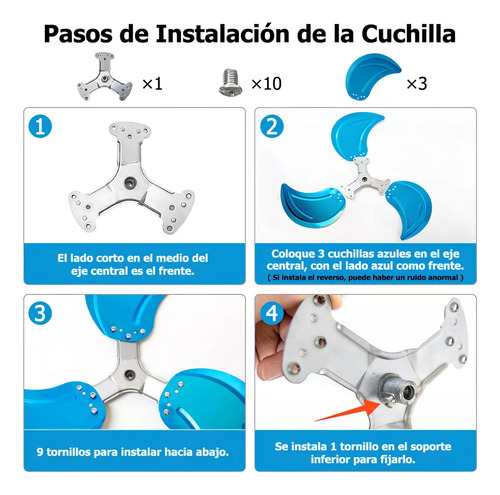 Pasos de Instalación de la Cuchilla

×1 ×10 ×3

1

El lado corto en el medio del eje central es el frente.

2

Coloque 3 cuchillas azules en el eje central, con el lado azul como frente.
( Si instala el reverso, puede haber un ruido anormal )

3

9 tornillos para instalar hacia abajo.

4

Se instala 1 tornillo en el soporte inferior para fijarlo.