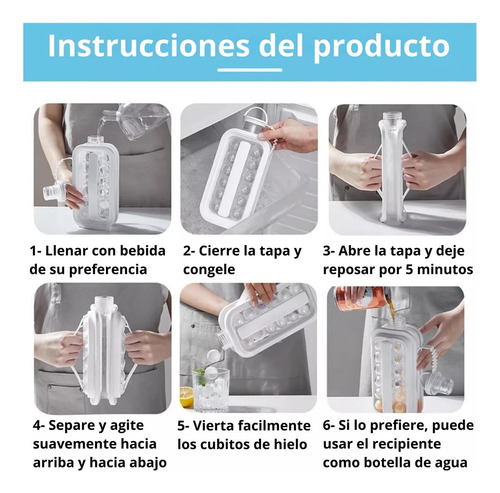 Instrucciones del producto

1- Llenar con bebida de su preferencia

2- Cierre la tapa y congele

3- Abre la tapa y deje reposar por 5 minutos

4- Separe y agite suavemente hacia arriba y hacia abajo

5- Vierta facilmente los cubitos de hielo

6- Si lo prefiere, puede usar el recipiente como botella de agua