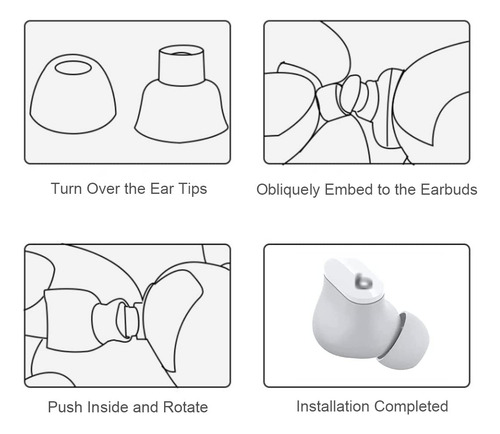 Turn Over the Ear Tips

Obliquely Embed to the Earbuds

Push Inside and Rotate

Installation Completed