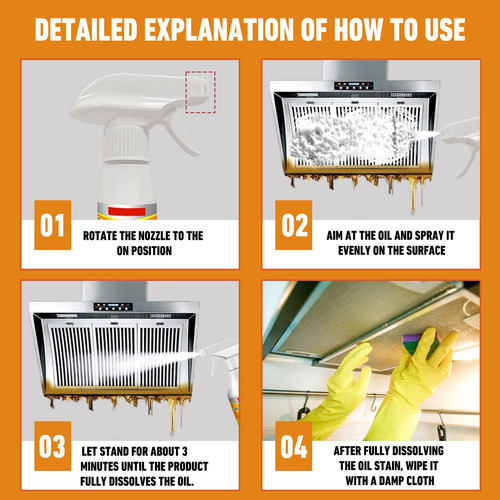 DETAILED EXPLANATION OF HOW TO USE

01
ROTATE THE NOZZLE TO THE ON POSITION

02
AIM AT THE OIL AND SPRAY IT EVENLY ON THE SURFACE

03
LET STAND FOR ABOUT 3 MINUTES UNTIL THE PRODUCT FULLY DISSOLVES THE OIL.

04
AFTER FULLY DISSOLVING THE OIL STAIN, WIPE IT WITH A DAMP CLOTH