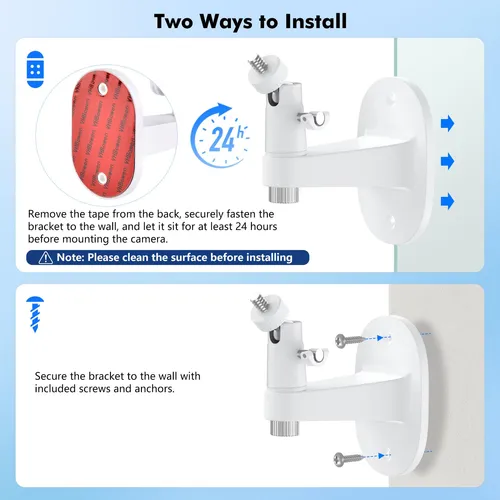 Two Ways to Install

24h

Remove the tape from the back, securely fasten the bracket to the wall, and let it sit for at least 24 hours before mounting the camera.

Note: Please clean the surface before installing

Secure the bracket to the wall with included screws and anchors.