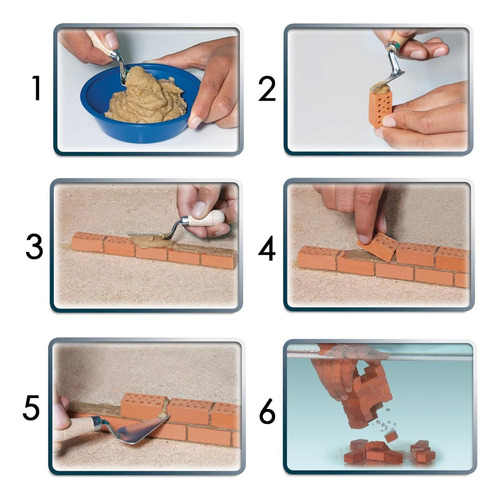 1

2

3

4

5

6