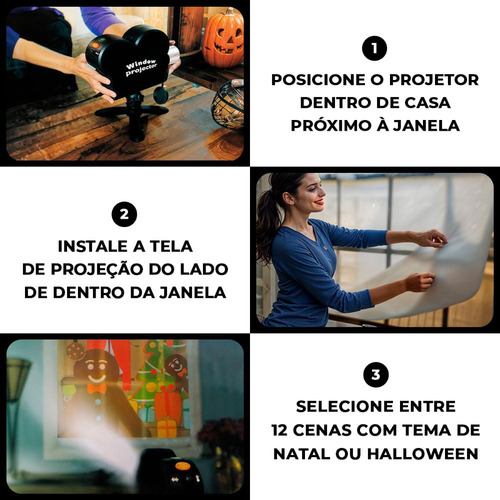 Window projector

1

POSICIONE O PROJETOR DENTRO DE CASA PRÓXIMO À JANELA

2

INSTALE A TELA DE PROJEÇÃO DO LADO DE DENTRO DA JANELA

3

SELECIONE ENTRE 12 CENAS COM TEMA DE NATAL OU HALLOWEEN