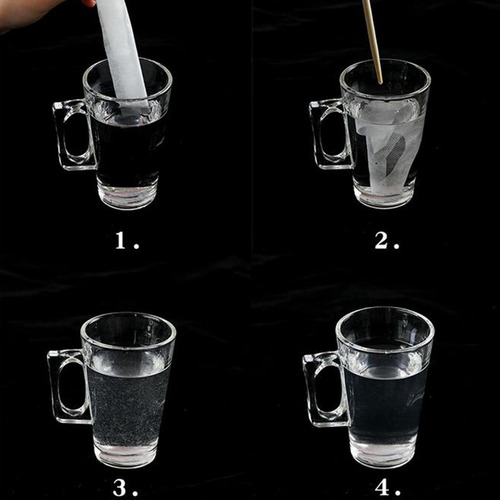 1.

2.

3.

4.