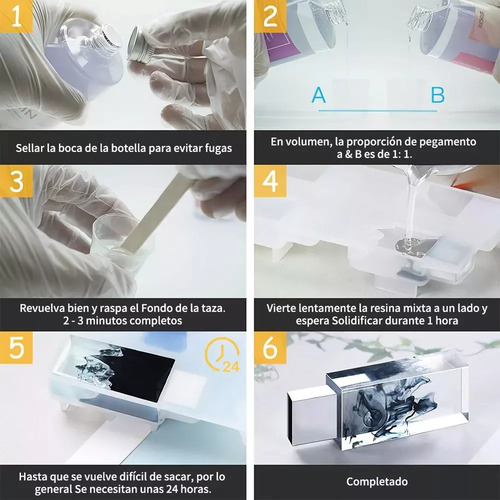 1

Sellar la boca de la botella para evitar fugas

2

A B

En volumen, la proporción de pegamento a & B es de 1: 1.

3

Revuelva bien y raspa el Fondo de la taza. 2 - 3 minutos completos

4

Vierte lentamente la resina mixta a un lado y espera Solidificar durante 1 hora

5

24

Hasta que se vuelve difícil de sacar, por lo general Se necesitan unas 24 horas.

6

Completado