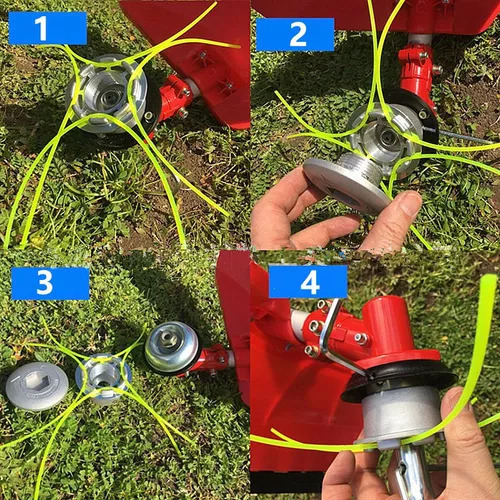 1

2

3

4