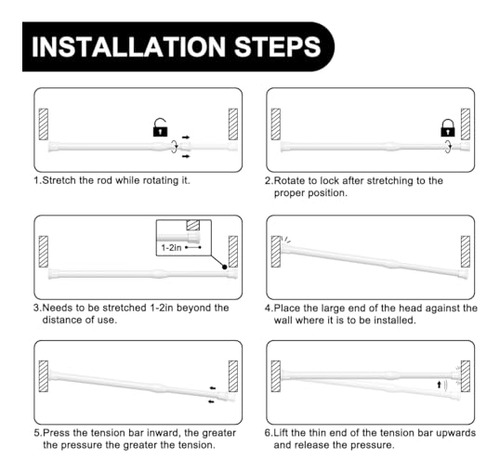 INSTALLATION STEPS

1.Stretch the rod while rotating it.

2.Rotate to lock after stretching to the proper position.

1-2in

3.Needs to be stretched 1-2in beyond the distance of use.

4.Place the large end of the head against the wall where it is to be installed.

5.Press the tension bar inward, the greater the pressure the greater the tension.

6.Lift the thin end of the tension bar upwards and release the pressure.